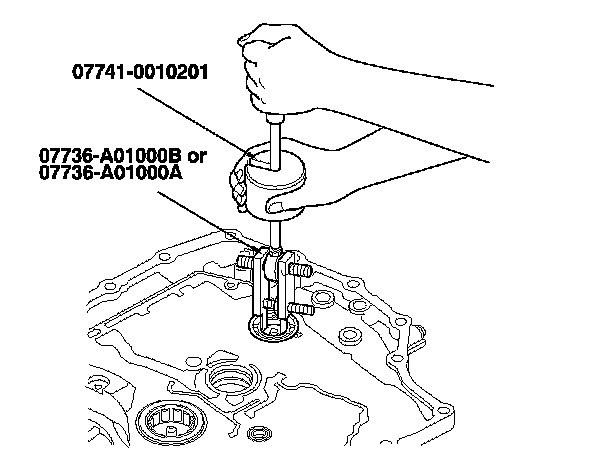 07741-0010201

07736-A01000B or
07736-A01000A