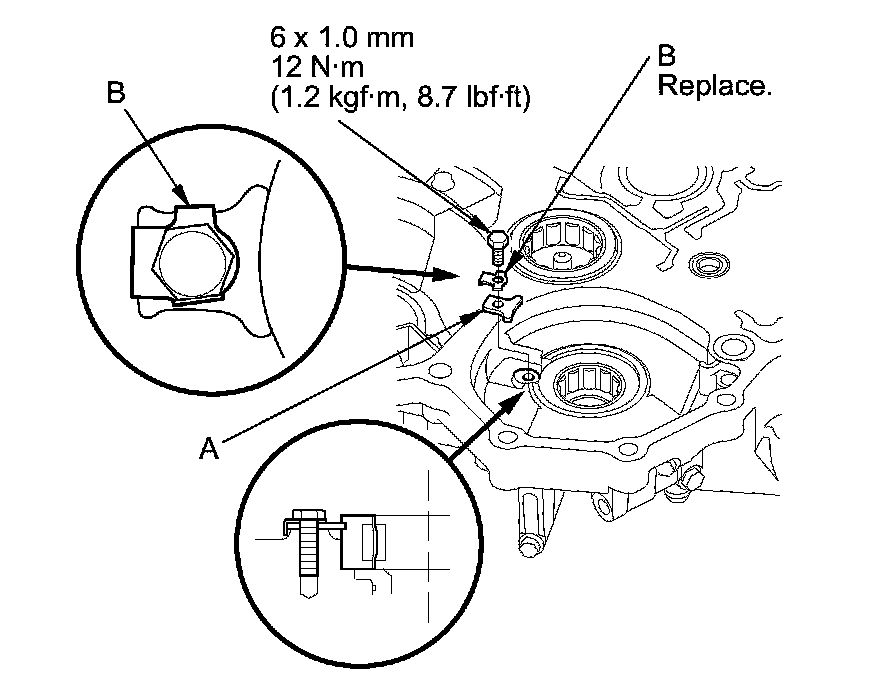 6 x 1.0 mm
12 N·m
(1.2 kgf·m, 8.7 lbf·ft)

B
Replace.

B

A