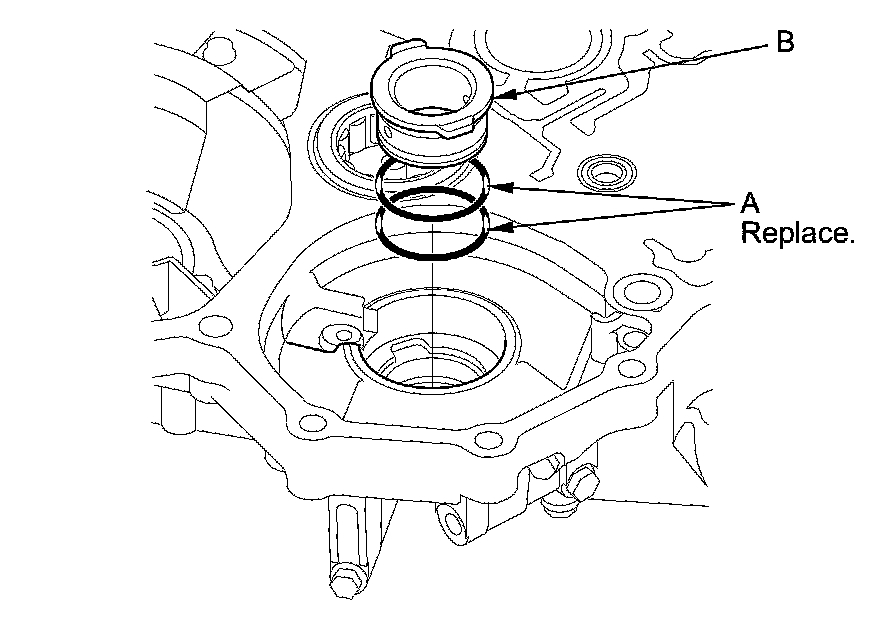 B

A
Replace.