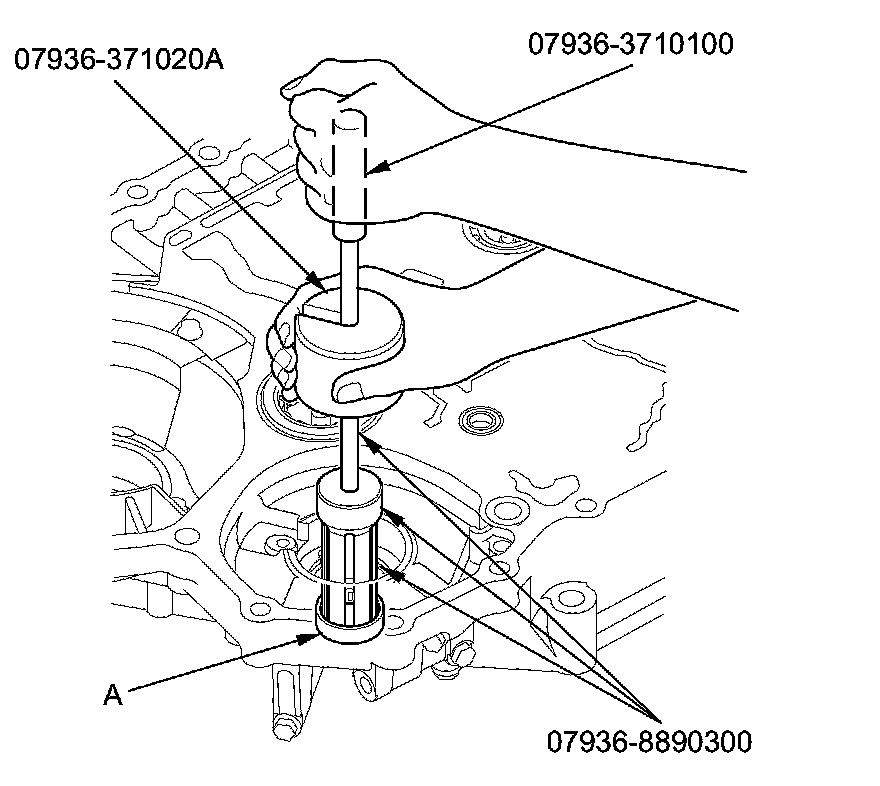 07936-371020A
07936-3710100
A
07936-8890300