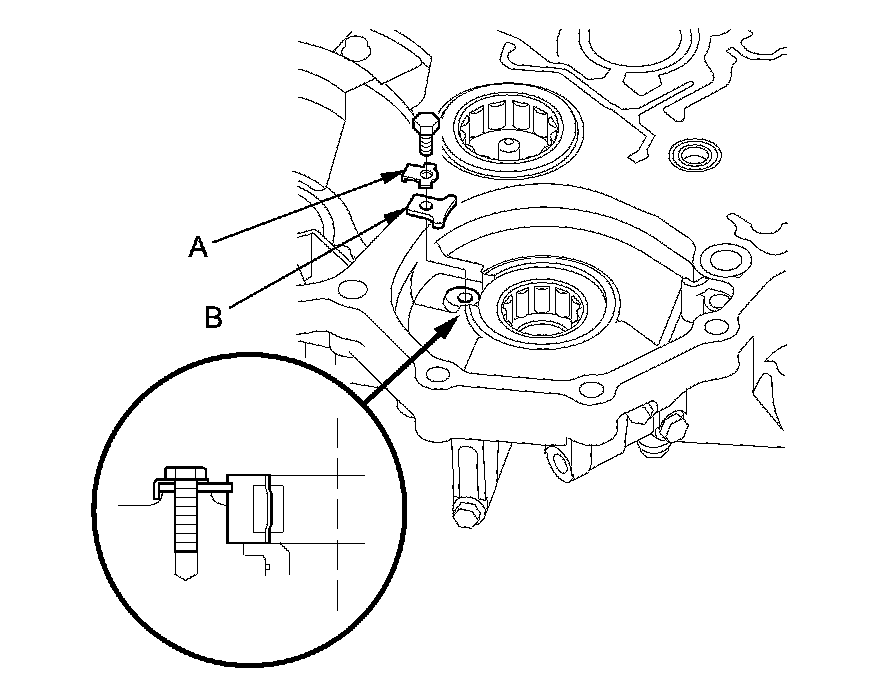 A
B