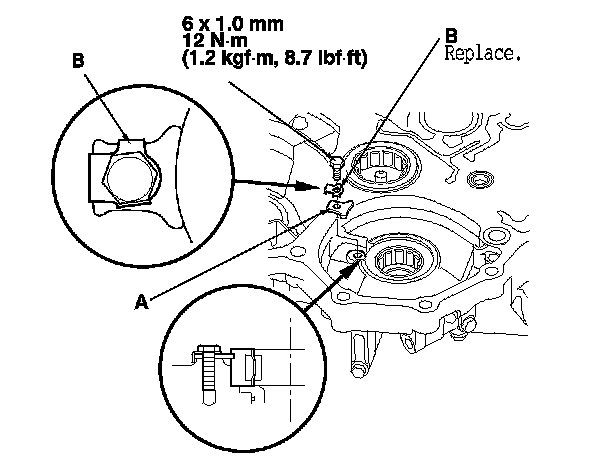 6 x 1.0 mm
12 N·m
(1.2 kgf·m, 8.7 lbf·ft)

B
Replace.

B

A