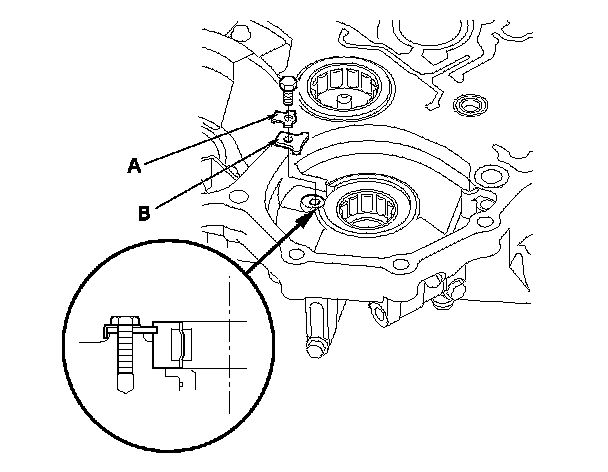 A

B