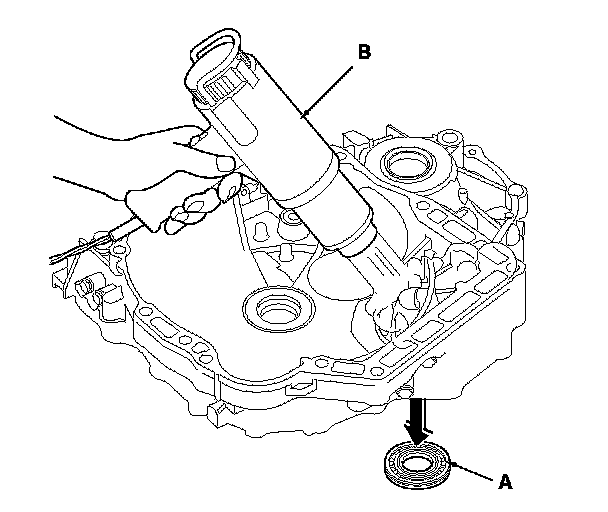 B

A