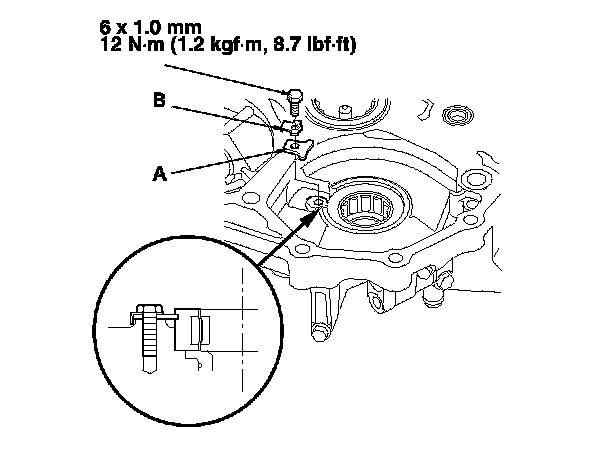 6 x 1.0 mm
12 N·m (1.2 kgf·m, 8.7 lbf·ft)

B

A