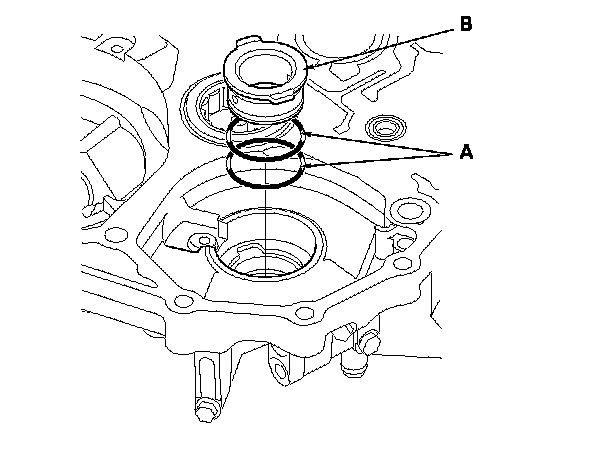 B

A