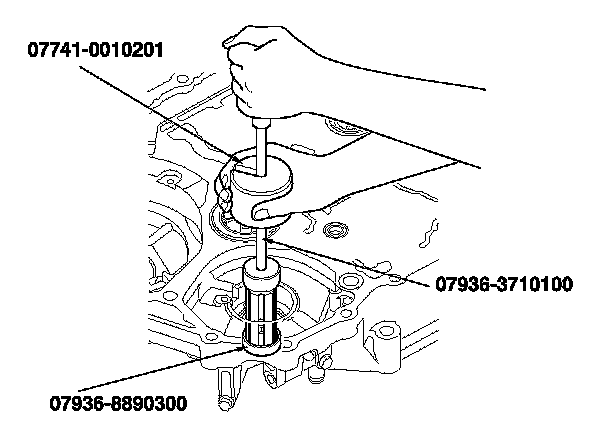 07741-0010201

07936-3710100

07936-8890300