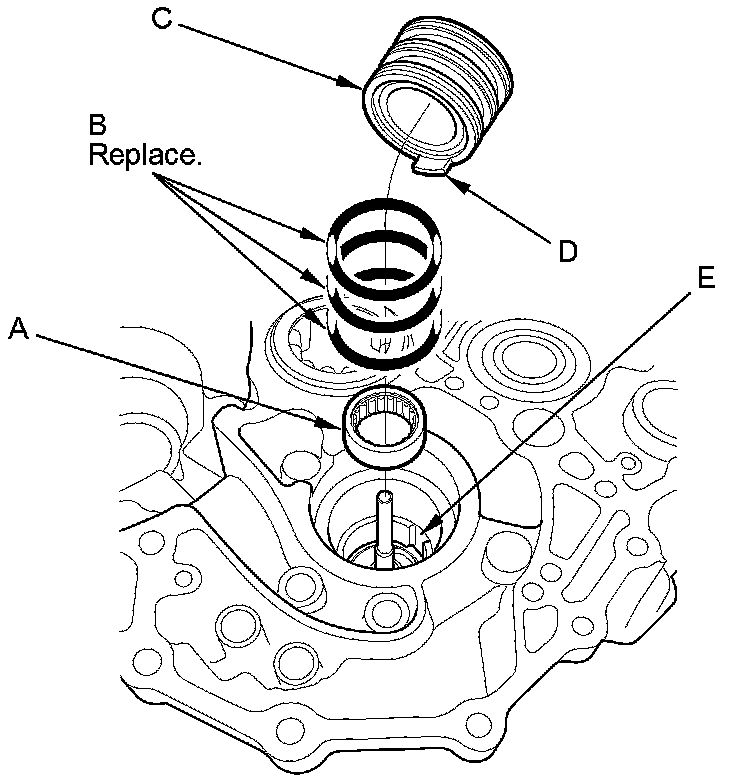 C
B
Replace.
D
E
A