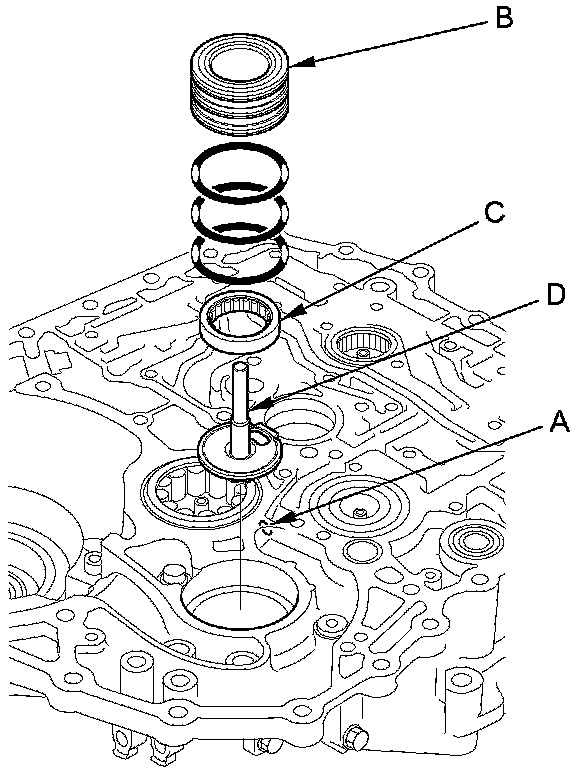 B

C

D

A