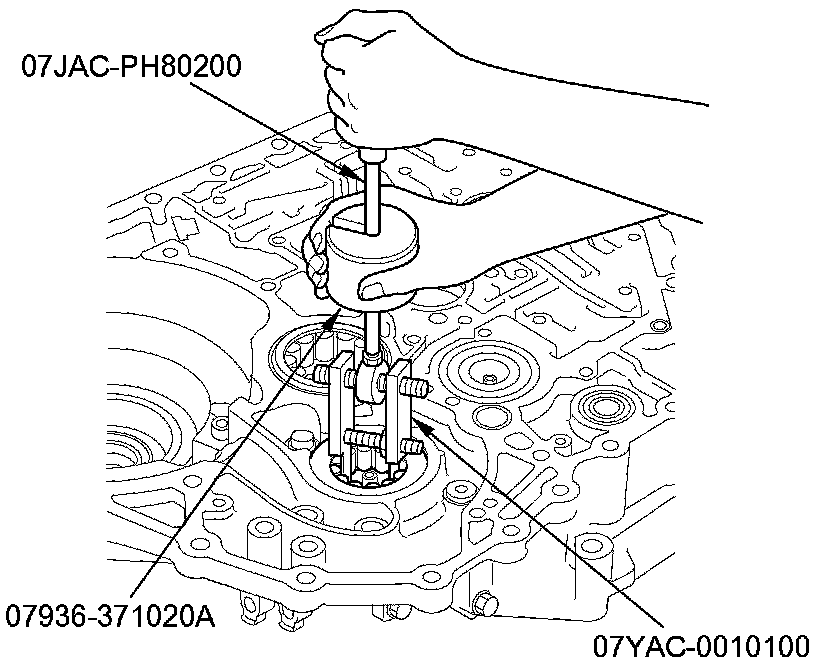 07JAC-PH80200

07936-371020A

07YAC-0010100