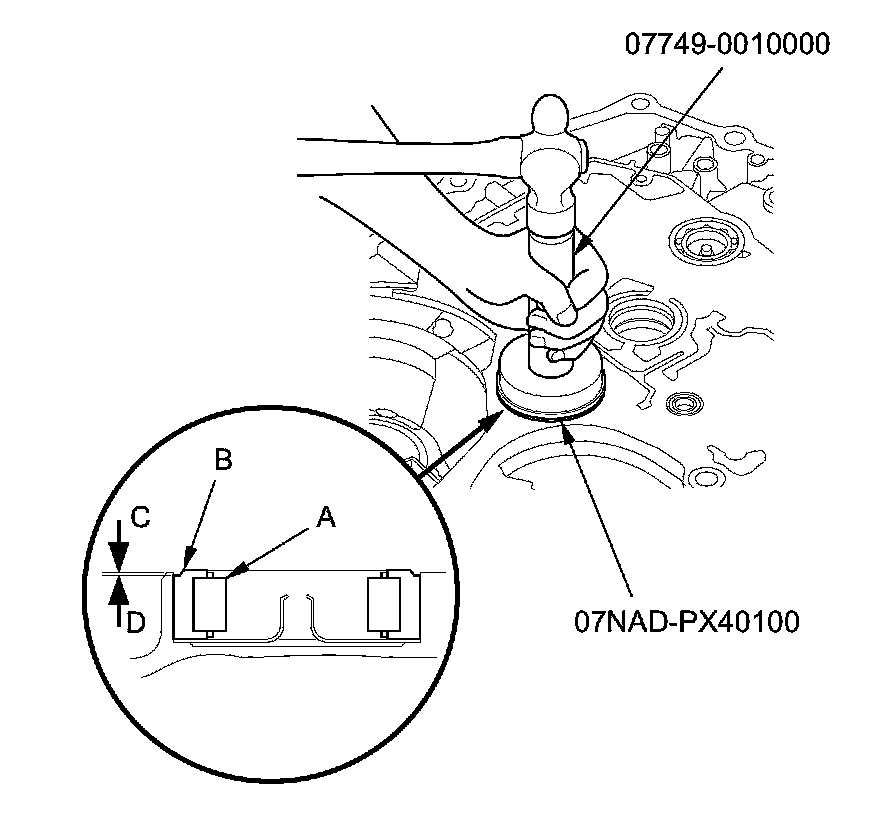 07749-0010000

B

C

A

D

07NAD-PX40100