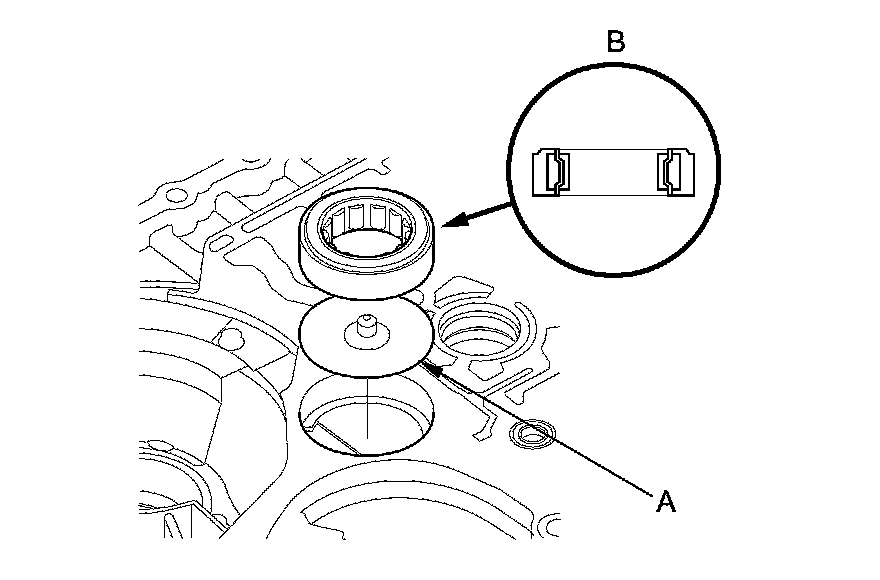 B

A