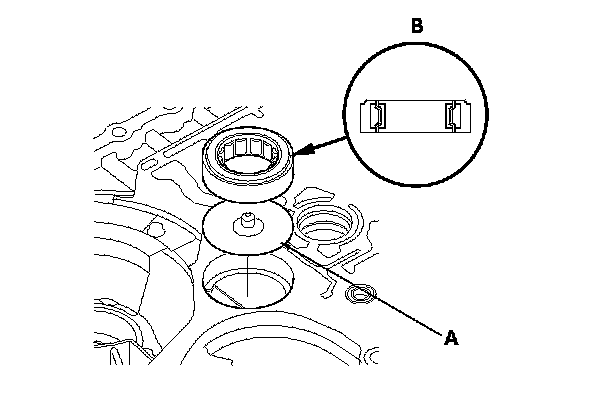 B

A