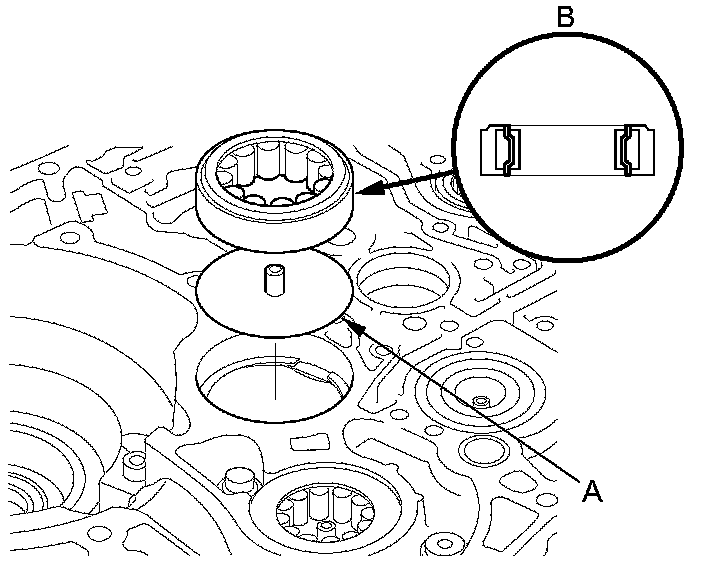 B

A