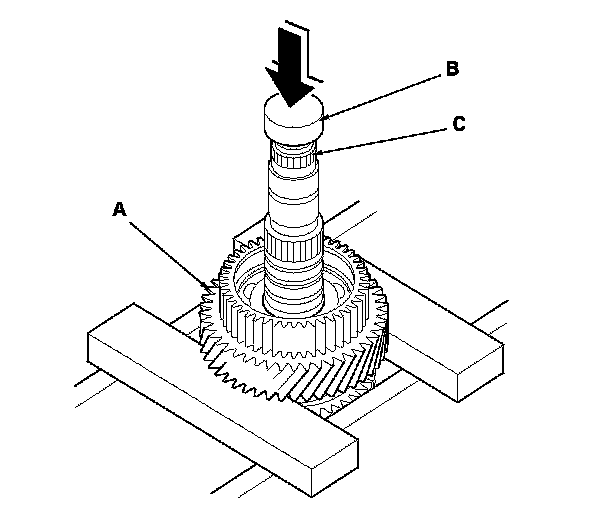 B
C
A