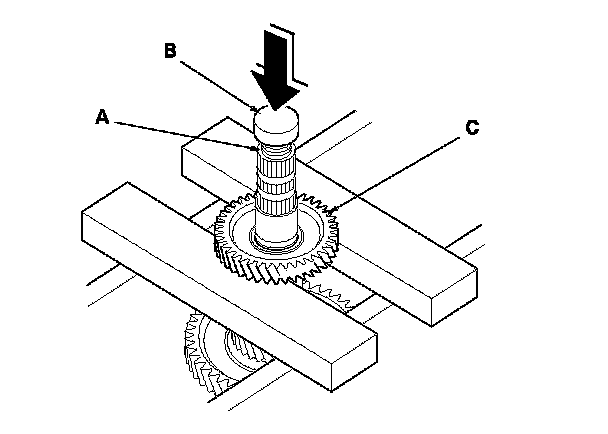 B
A
C