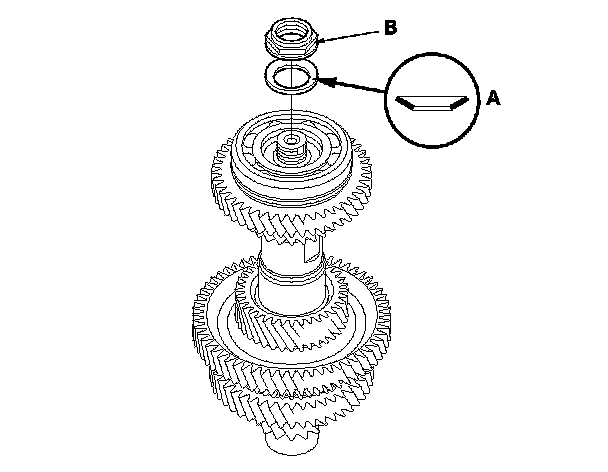 B

A