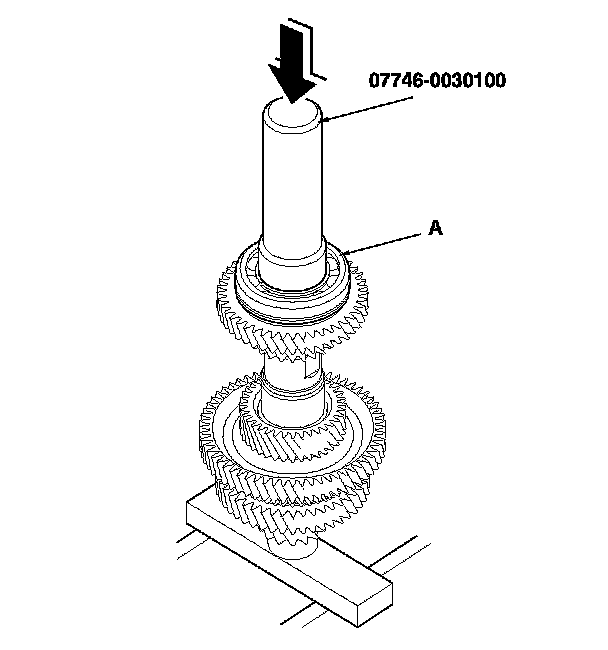 07746-0030100

A