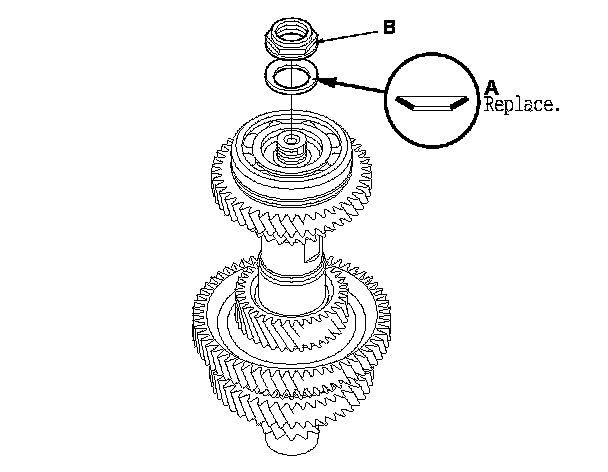 B

A
Replace.