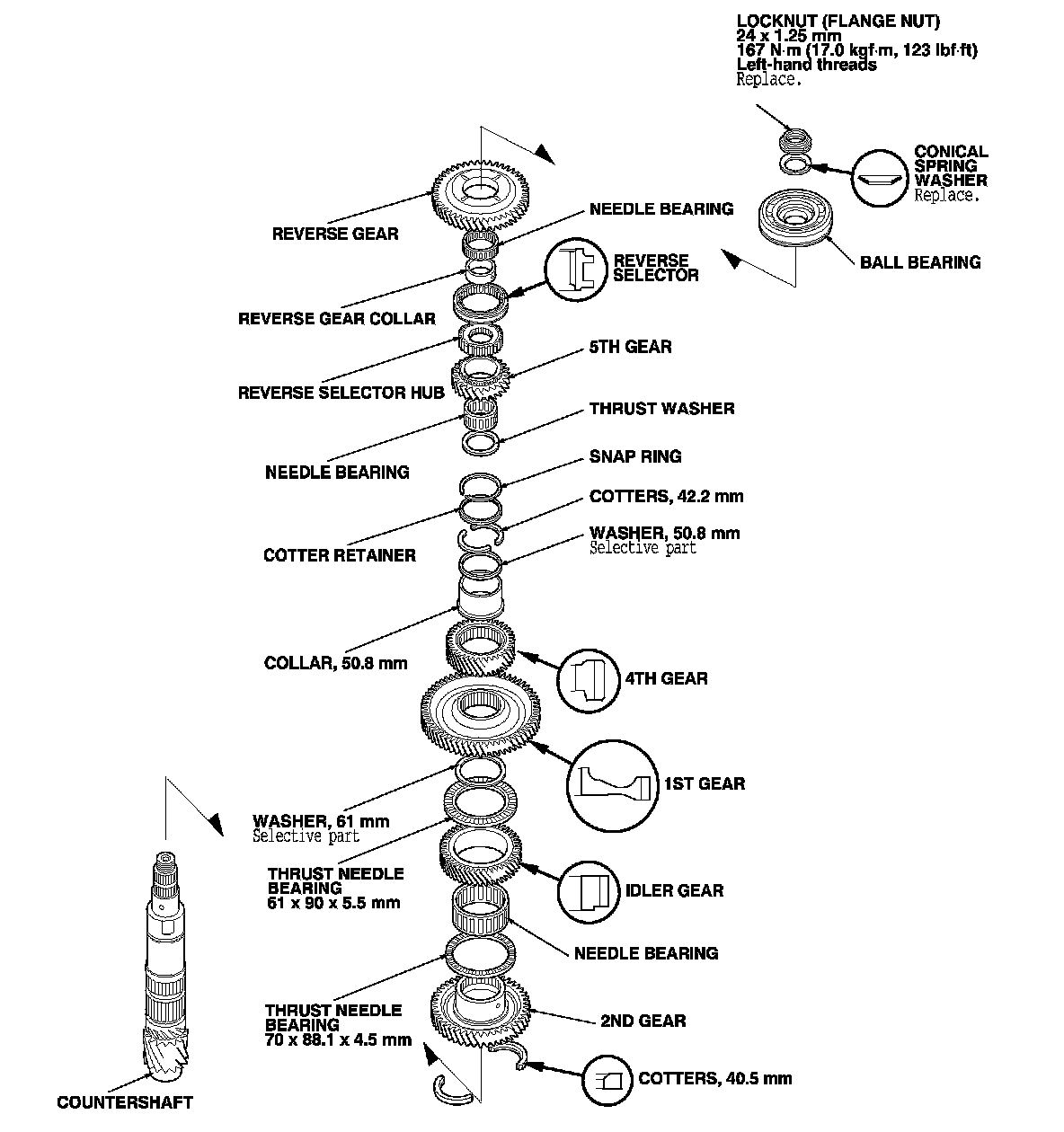 LOCKNUT (FLANGE NUT)
24 x 1.25 mm
167 N·m (17.0 kgf·m, 123 lbf·ft)
Left-hand threads
Replace.

CONICAL SPRING WASHER
Replace.

BALL BEARING

REVERSE GEAR

NEEDLE BEARING

REVERSE SELECTOR

REVERSE GEAR COLLAR

5TH GEAR

REVERSE SELECTOR HUB

THRUST WASHER

NEEDLE BEARING

SNAP RING

COTTERS, 42.2 mm

WASHER, 50.8 mm
Selective part

COTTER RETAINER

COLLAR, 50.8 mm

4TH GEAR

1ST GEAR

WASHER, 61 mm
Selective part

THRUST NEEDLE BEARING
61 x 90 x 5.5 mm

IDLER GEAR

NEEDLE BEARING

THRUST NEEDLE BEARING
70 x 88.1 x 4.5 mm

2ND GEAR

COTTERS, 40.5 mm

COUNTERSHAFT