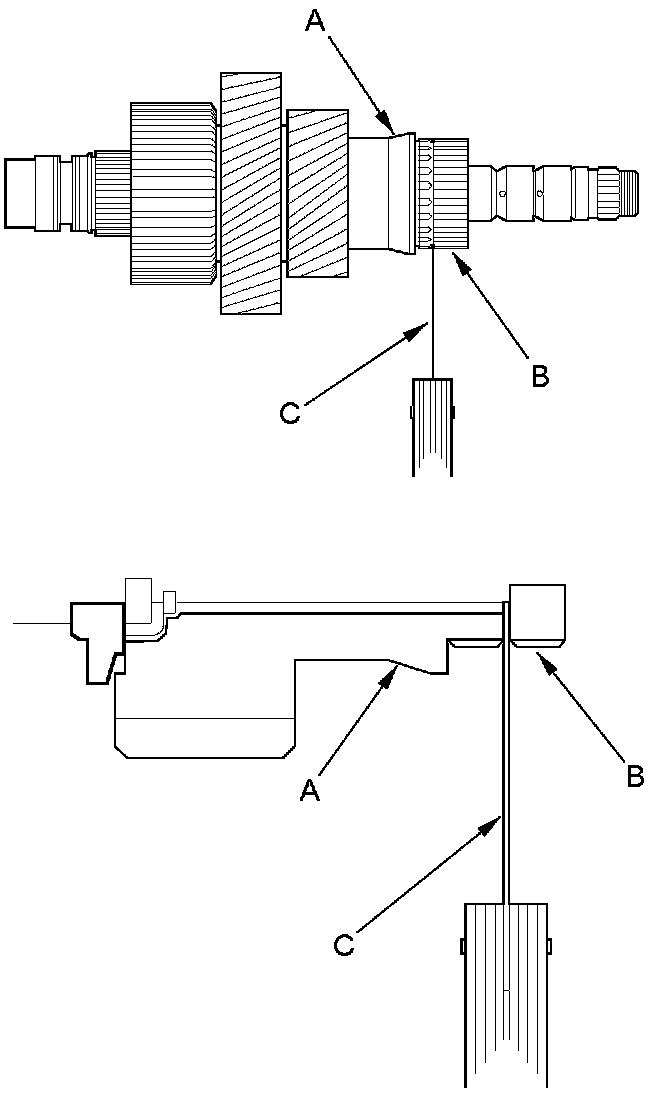 A

B

C

A

B

C