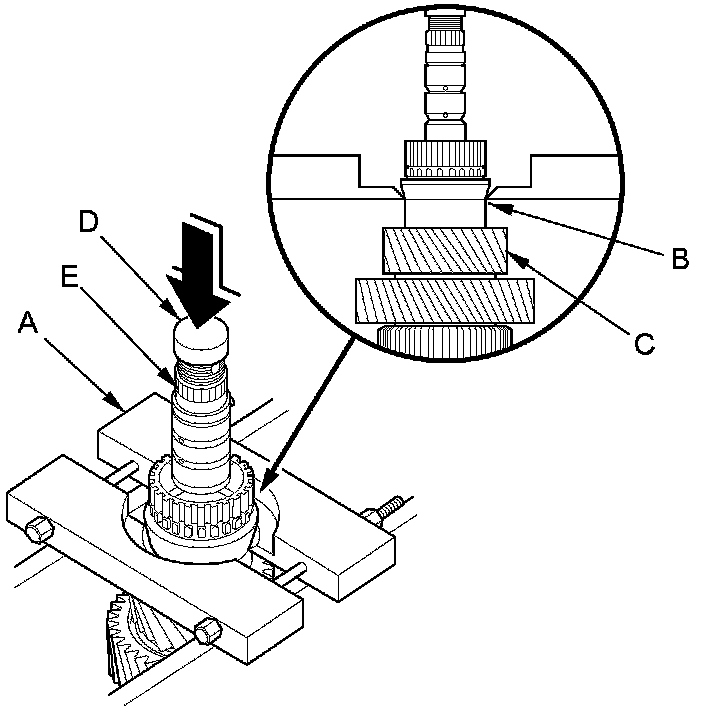 D
E
A
B
C