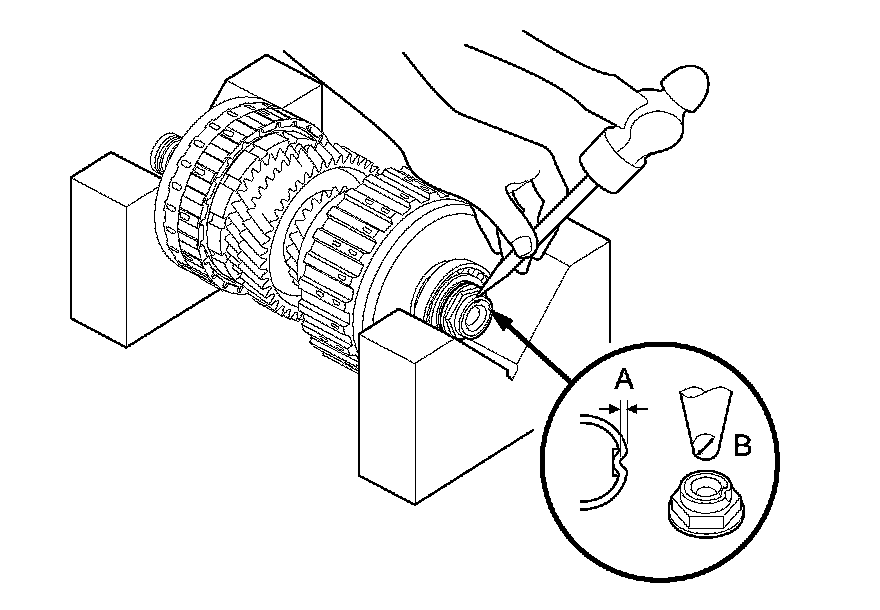 A

B