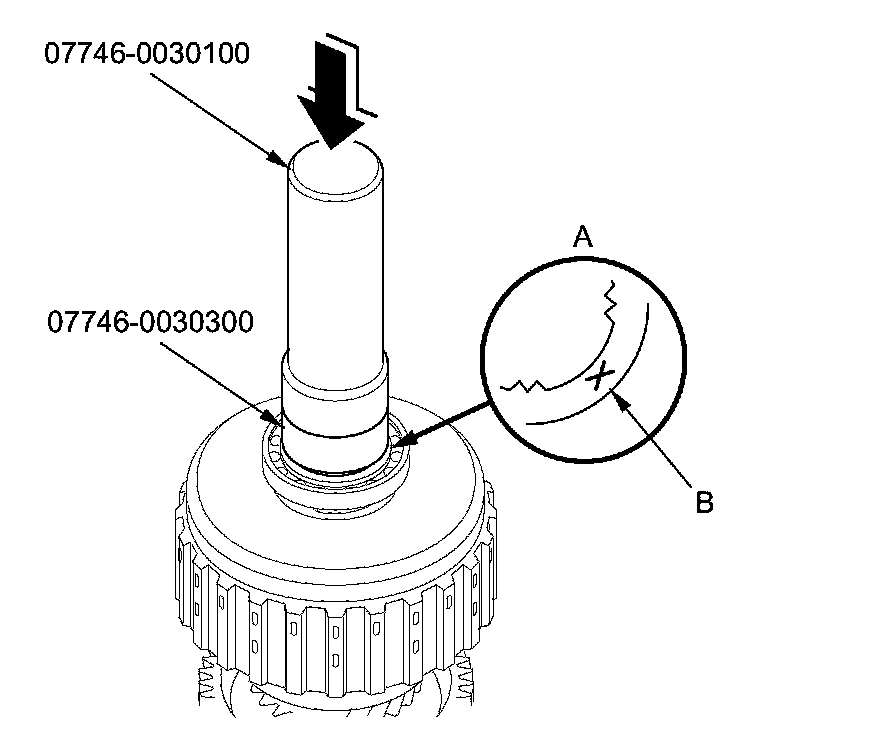 07746-0030100

07746-0030300

A

B