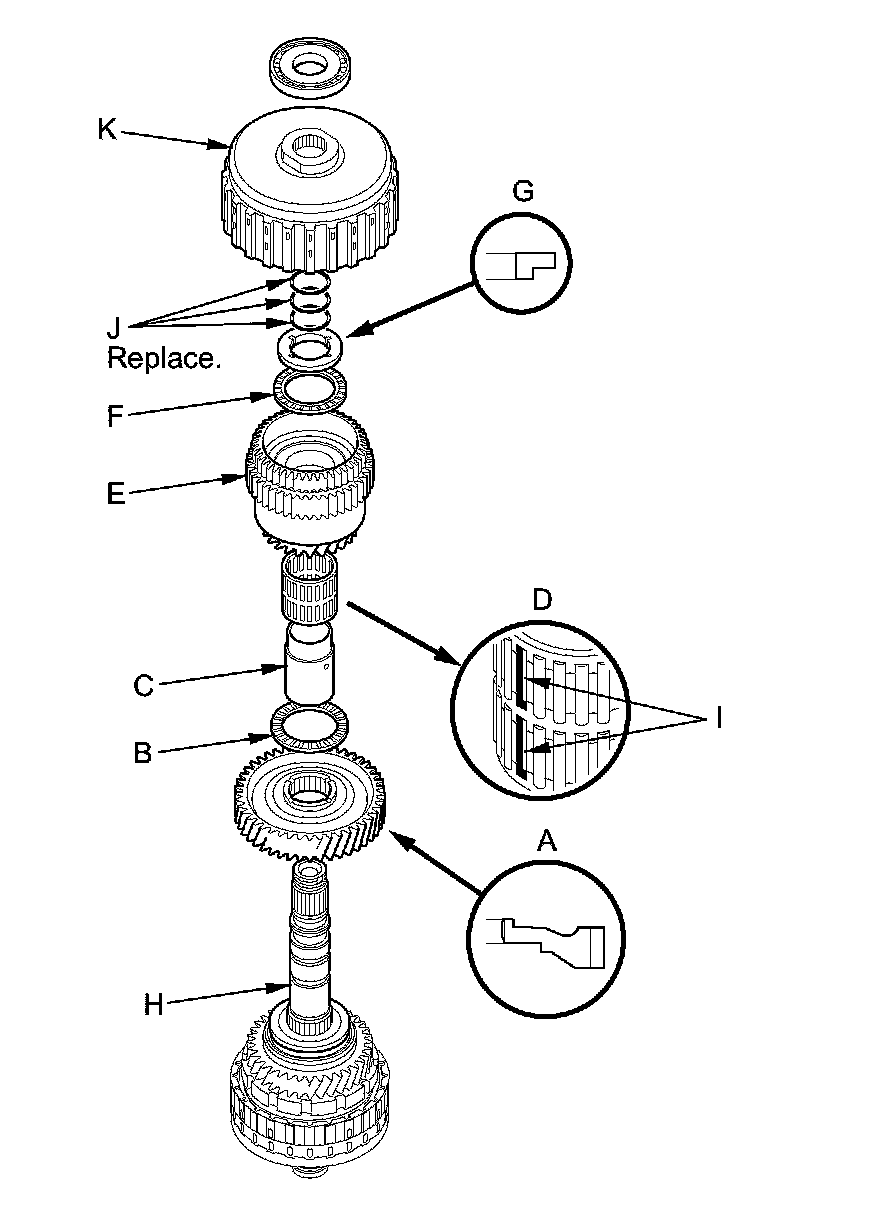 K

G

J
Replace.

F

E

D

C

I

B

A

H