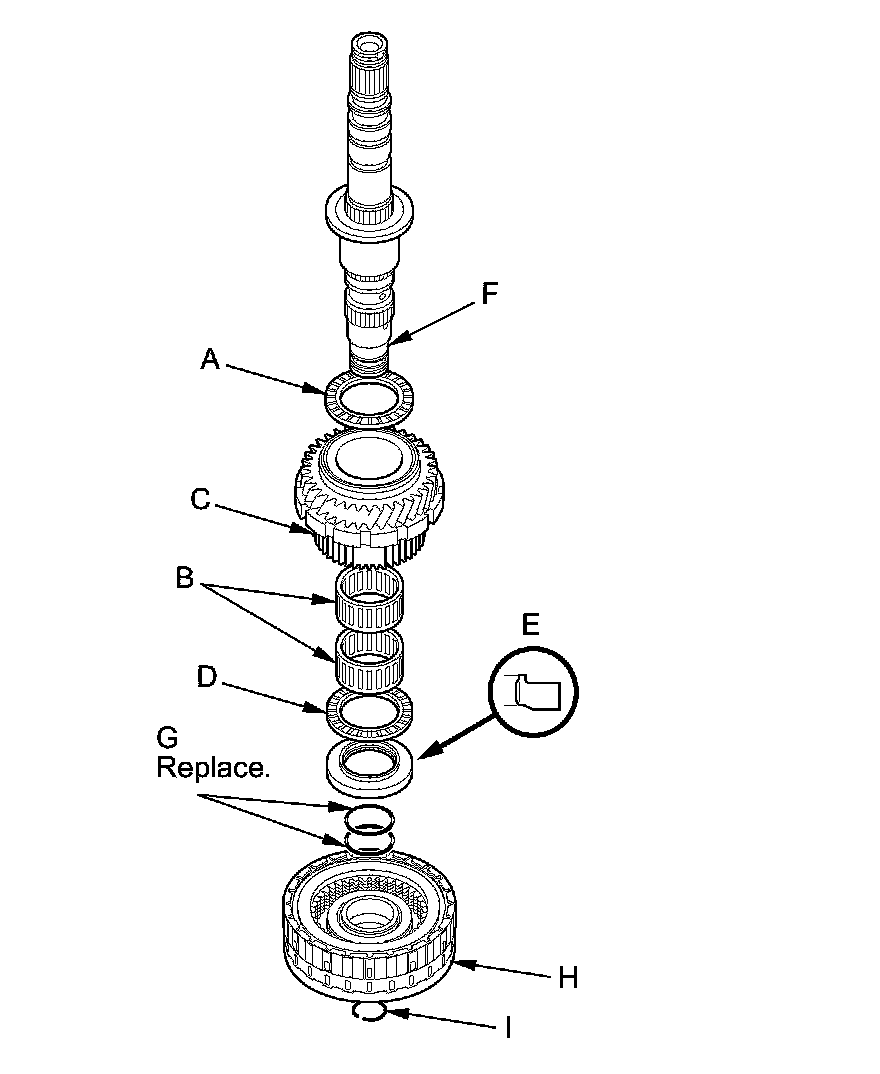 F
A
C
B
E
D
G
Replace.
H
I