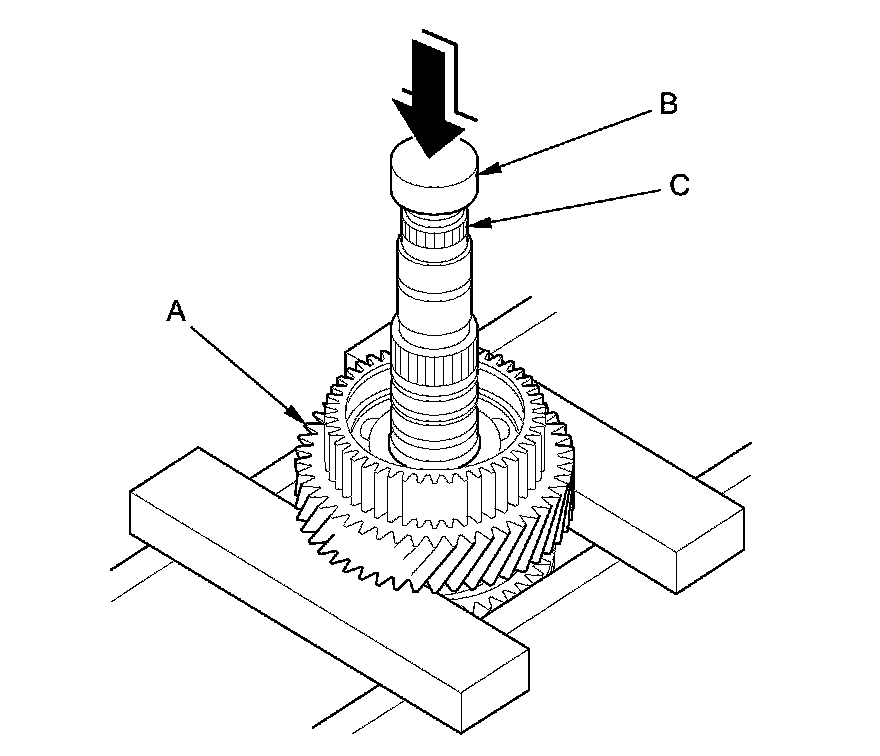 B
C
A