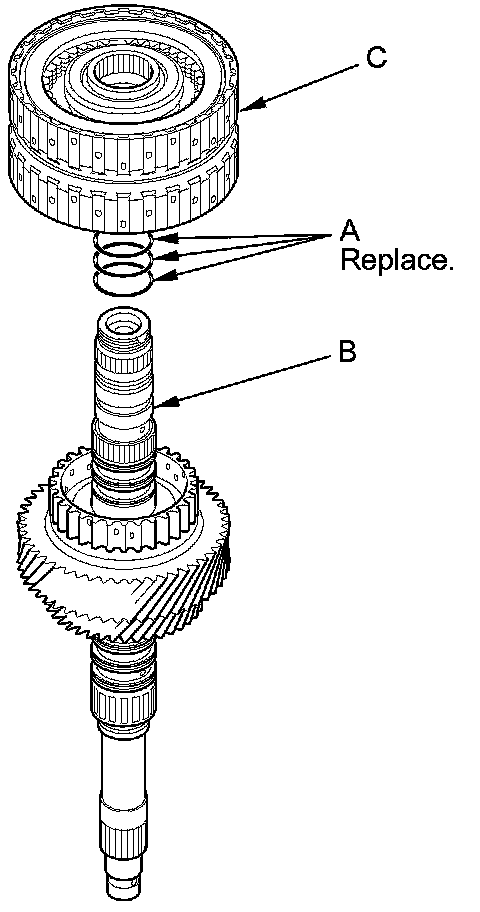 C

A
Replace.

B