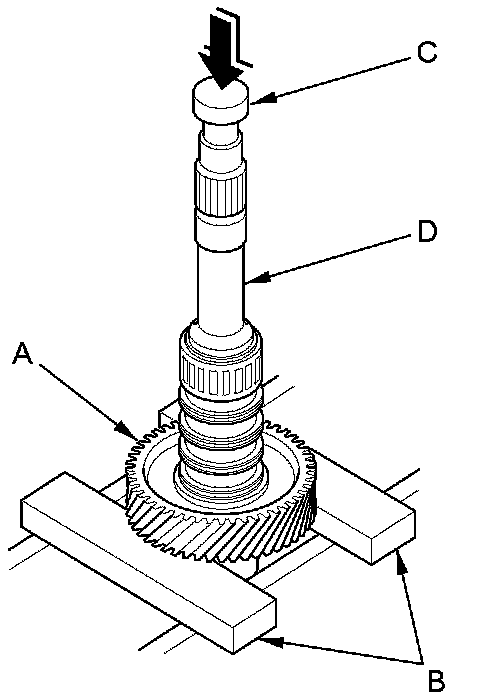 C
D
A
B