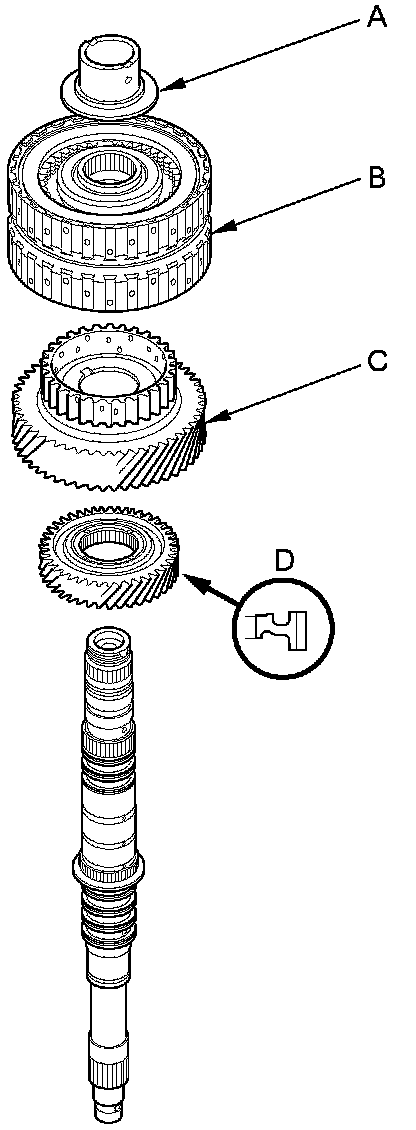 A
B
C
D