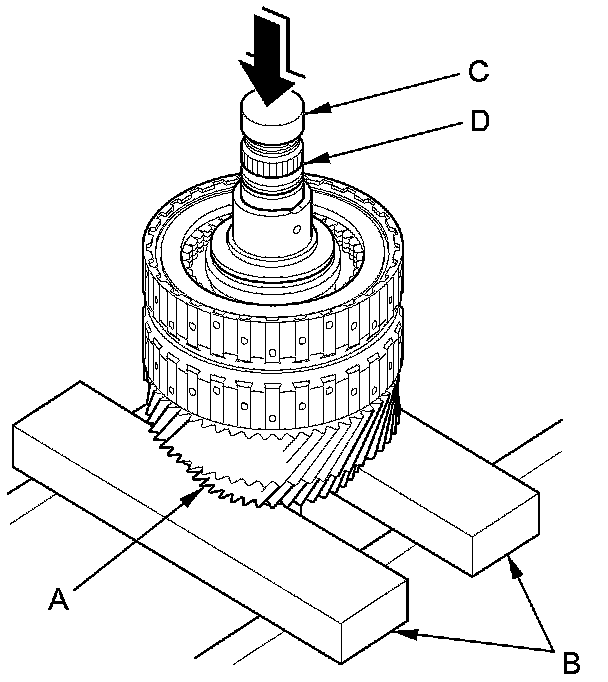 C
D
A
B