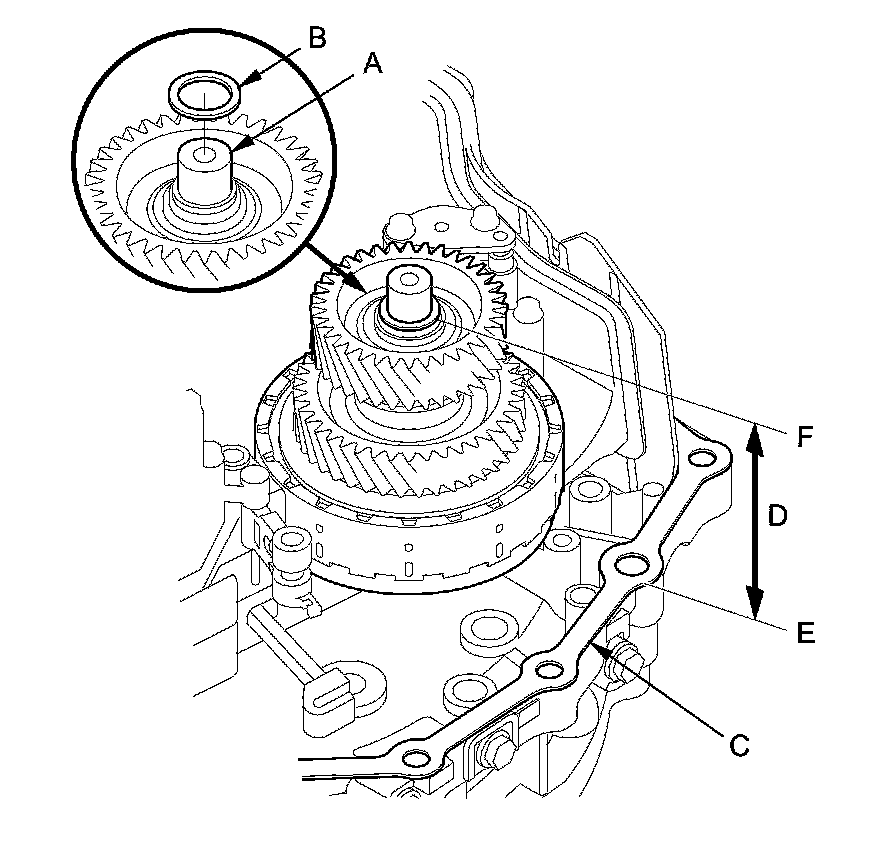 B
A
F
D
E
C