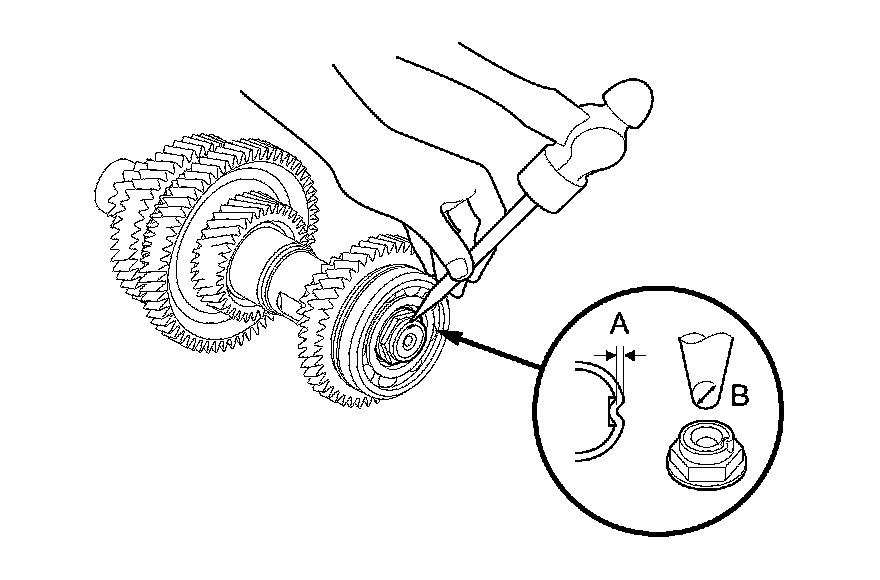 A
B