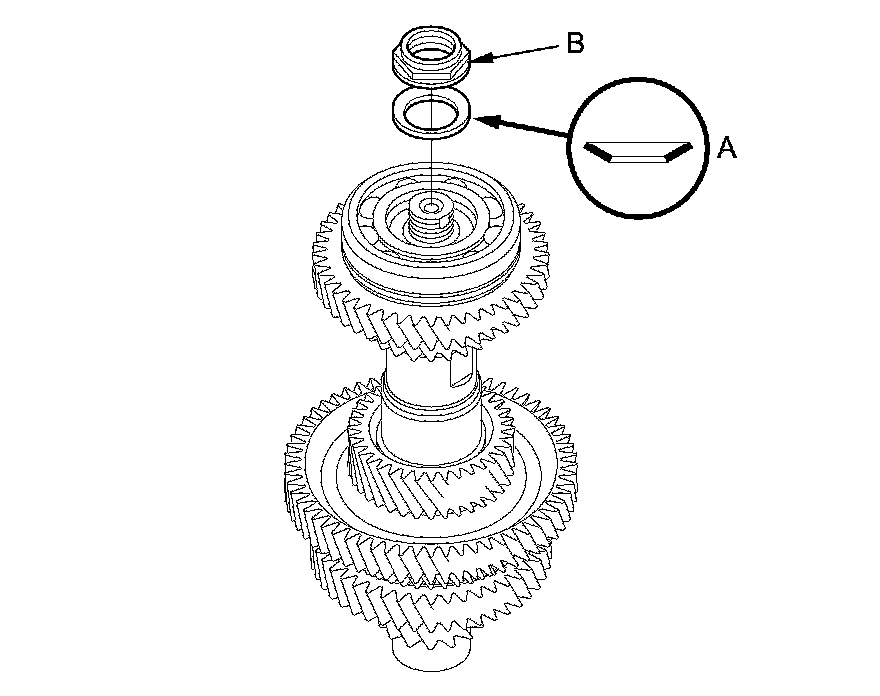 B
A