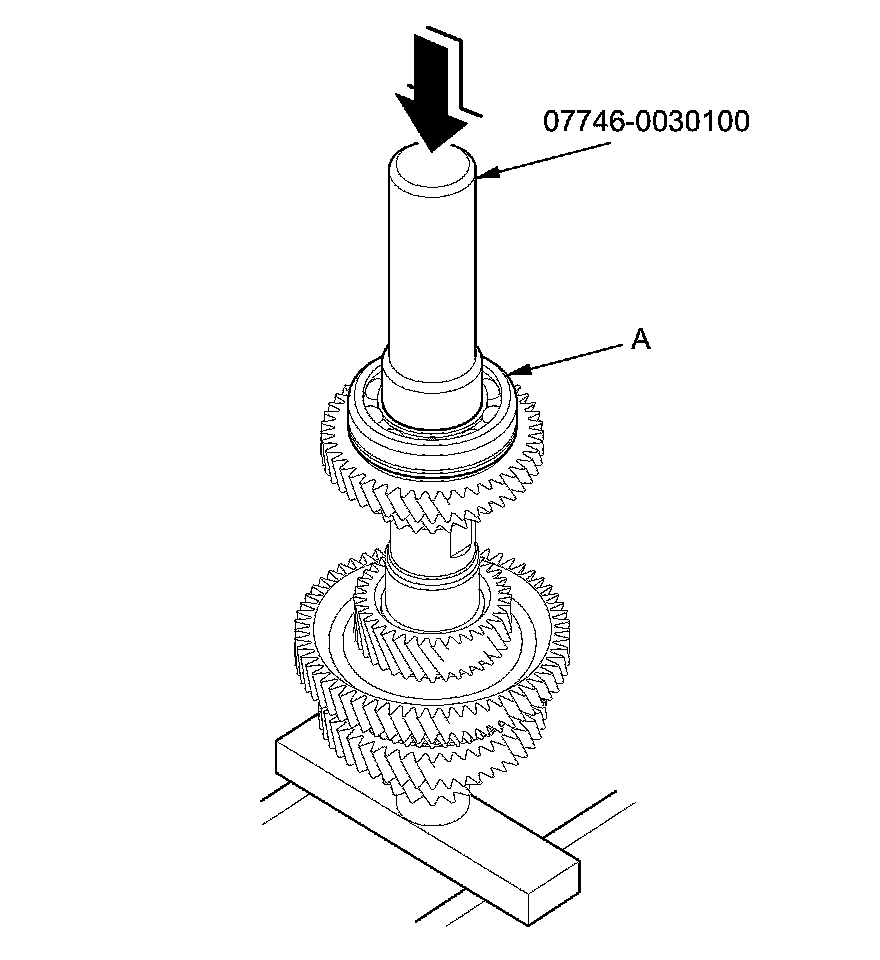 07746-0030100

A