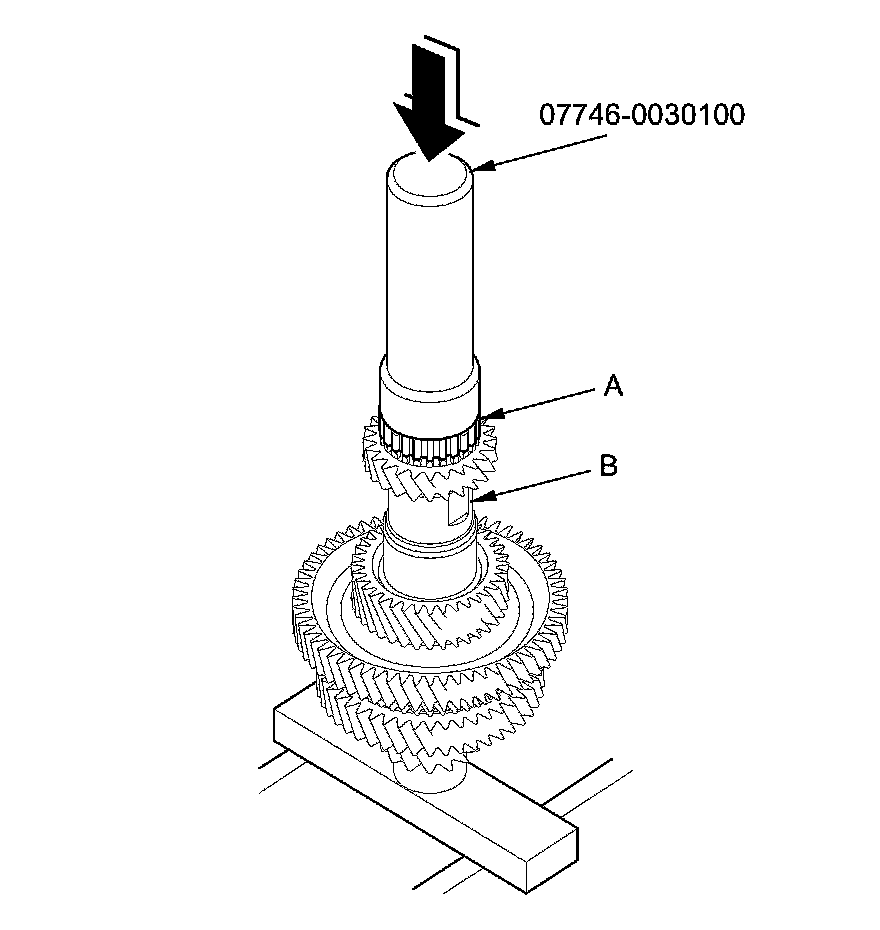 07746-0030100

A

B