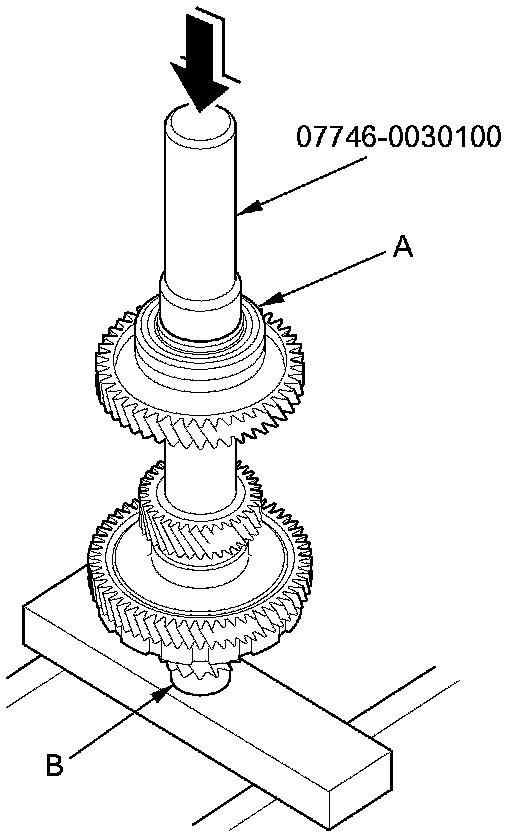 07746-0030100

A

B