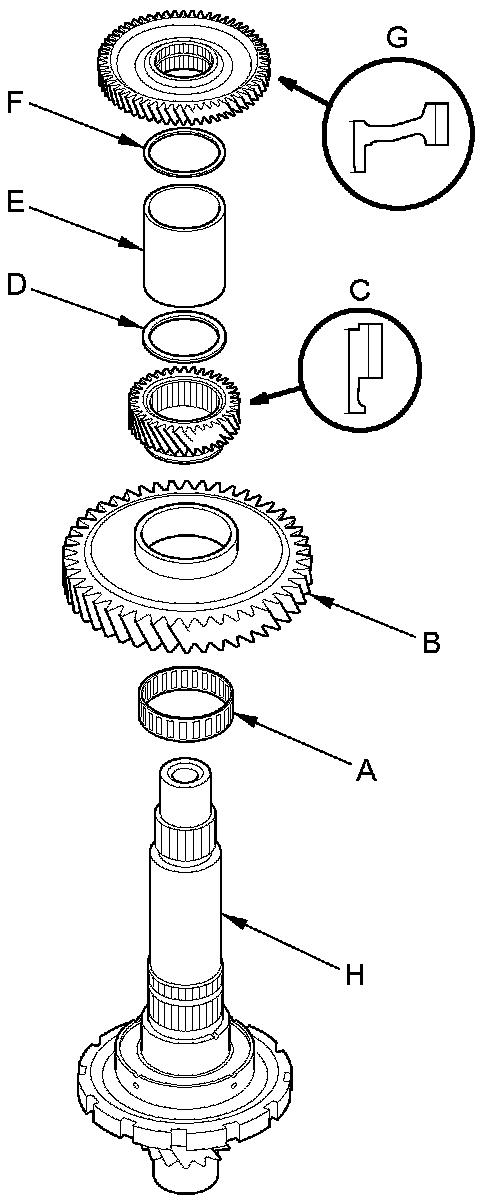 G
F
E
D
C
B
A
H