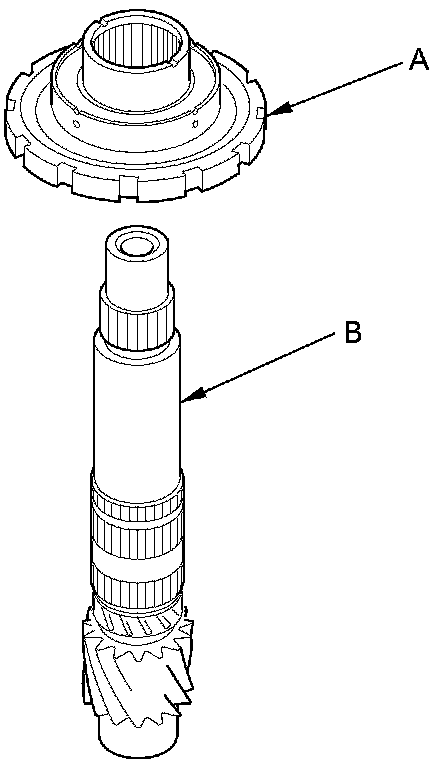 A

B