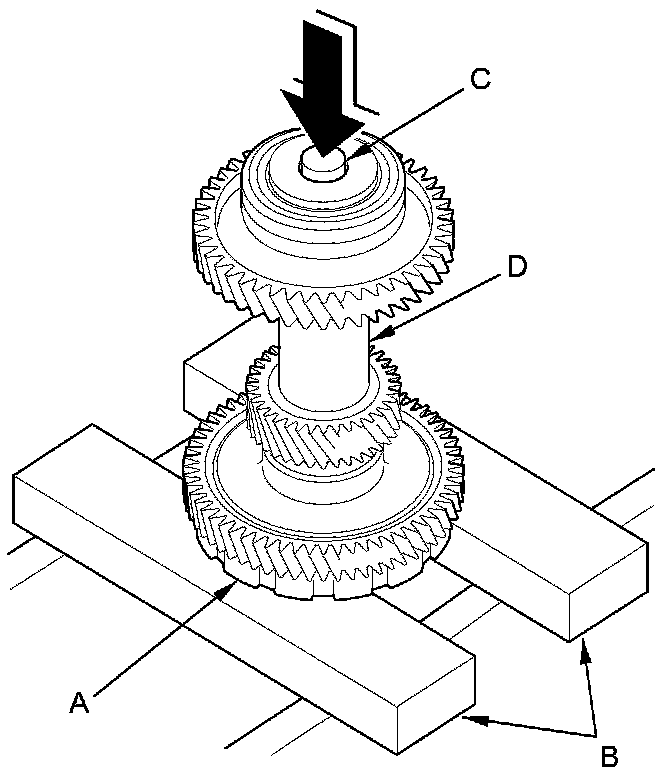 C
D
A
B