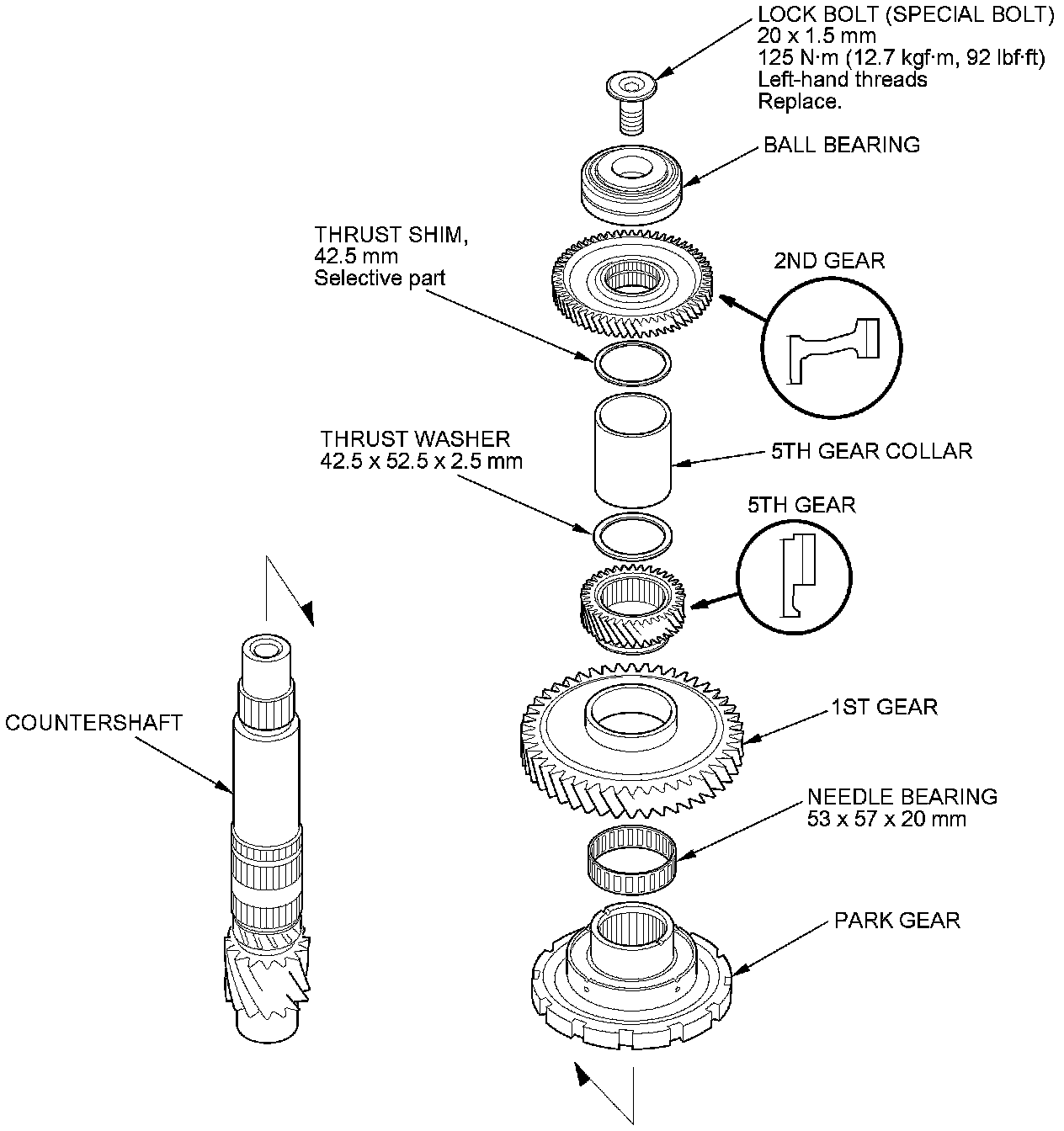 LOCK BOLT (SPECIAL BOLT)
20 x 1.5 mm
125 N·m (12.7 kgf·m, 92 lbf·ft)
Left-hand threads
Replace.

BALL BEARING

THRUST SHIM,
42.5 mm
Selective part

2ND GEAR

THRUST WASHER
42.5 x 52.5 x 2.5 mm

5TH GEAR COLLAR

5TH GEAR

COUNTERSHAFT

1ST GEAR

NEEDLE BEARING
53 x 57 x 20 mm

PARK GEAR