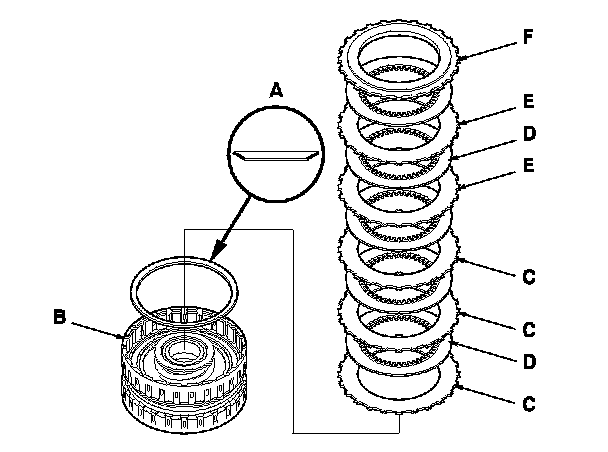 A
B
F
E
D
E
C
C
D
C