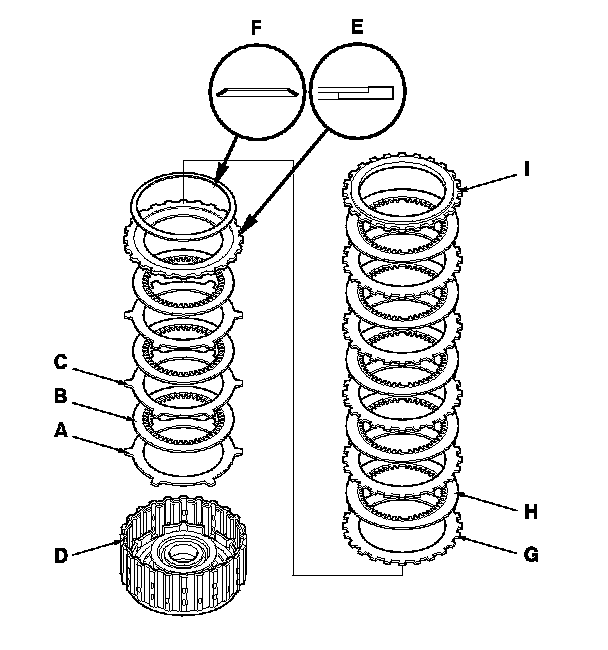 F
E
I
C
B
A
H
D
G