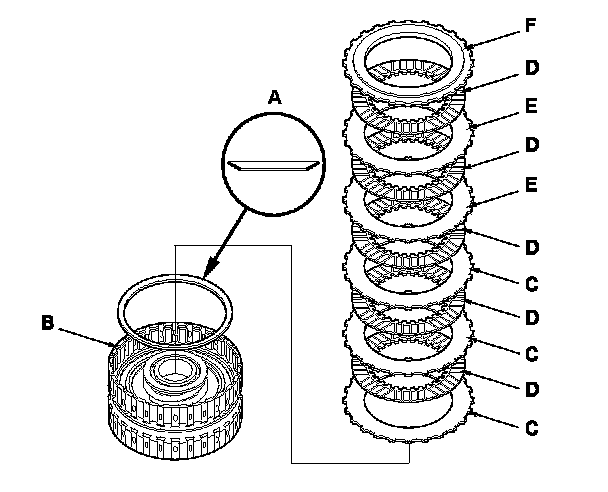 A
B
F
D
E
D
E
D
C
D
C
D
C