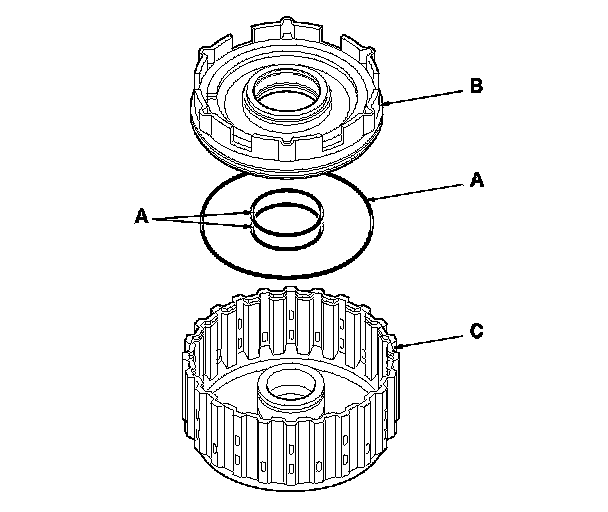 B

A

A

C