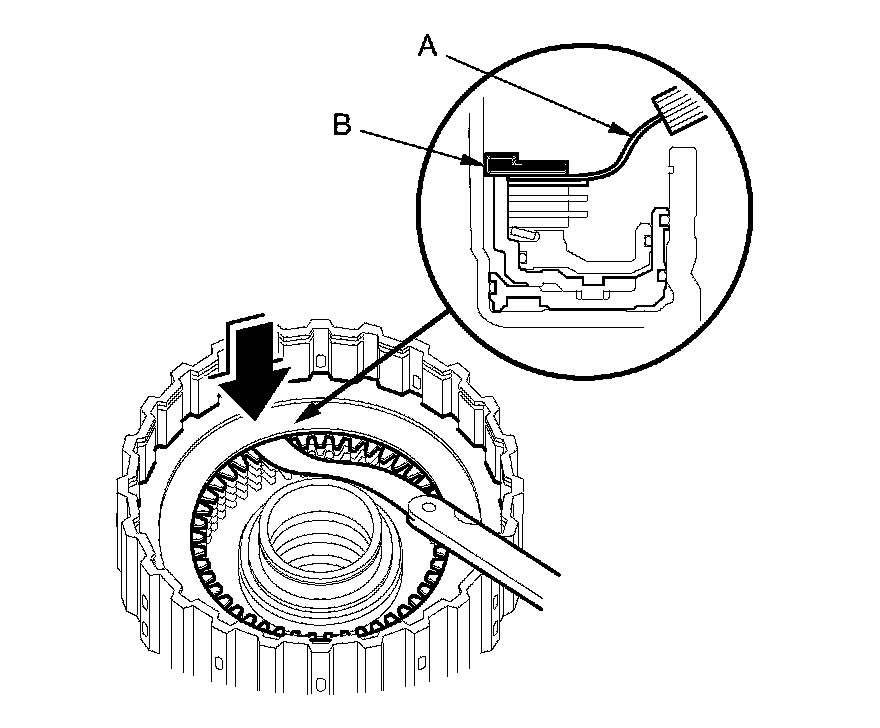 A
B